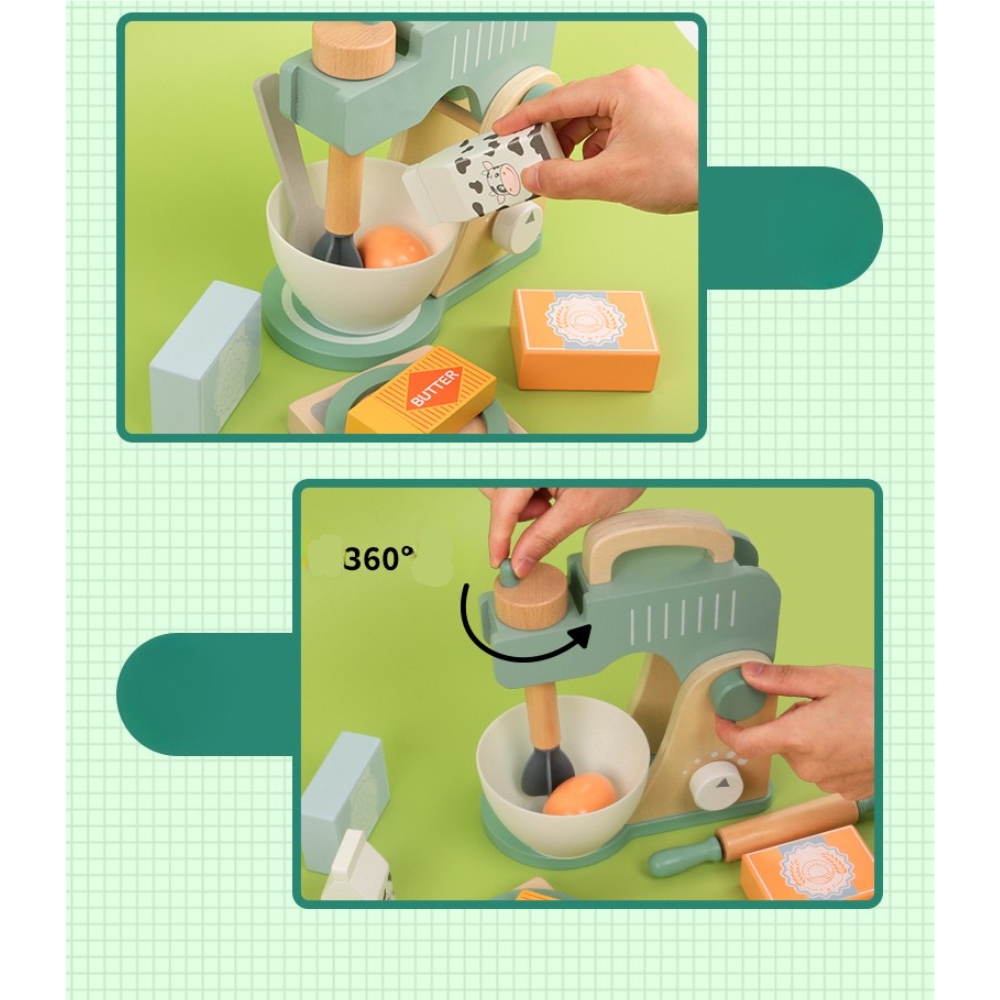 BUTTER

360°